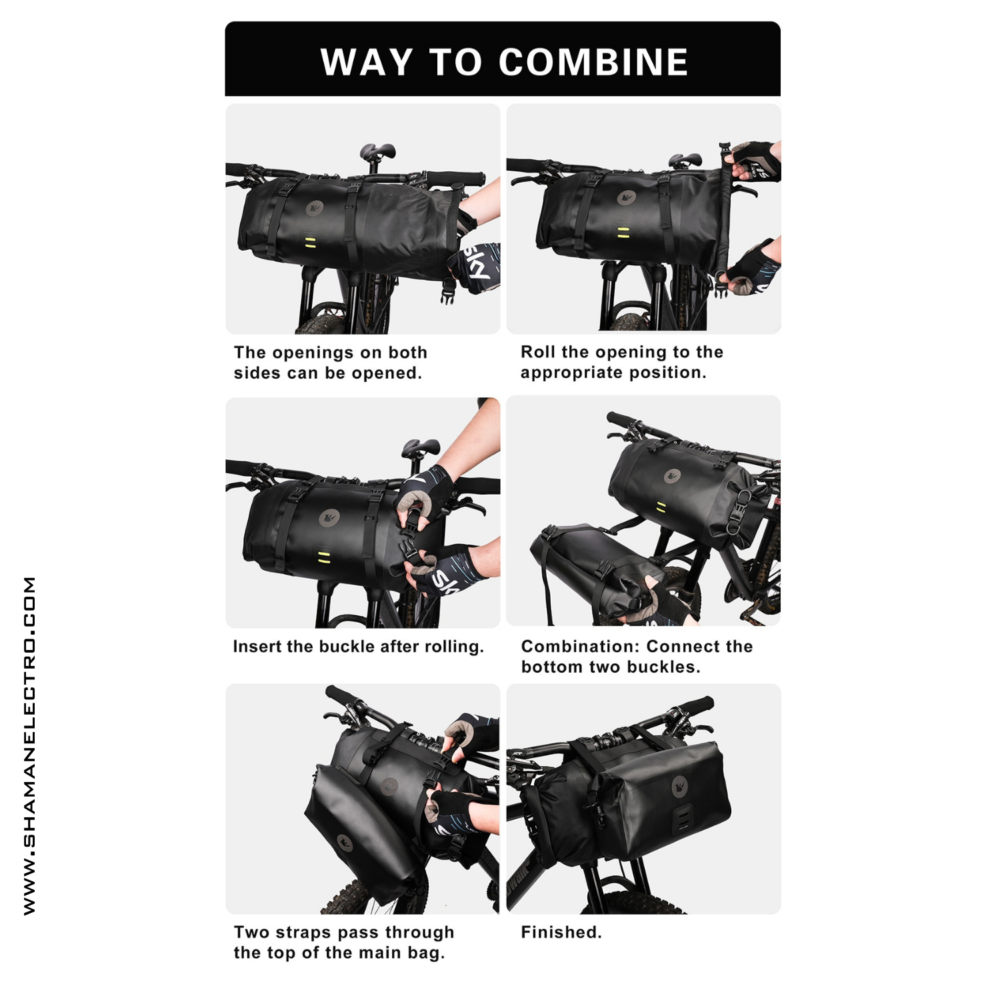 WAY TO COMBINE

The openings on both sides can be opened.

Roll the opening to the appropriate position.

Insert the buckle after rolling.

Combination: Connect the bottom two buckles.

Two straps pass through the top of the main bag.

Finished.

WWW.SHAMANELECTRO.COM