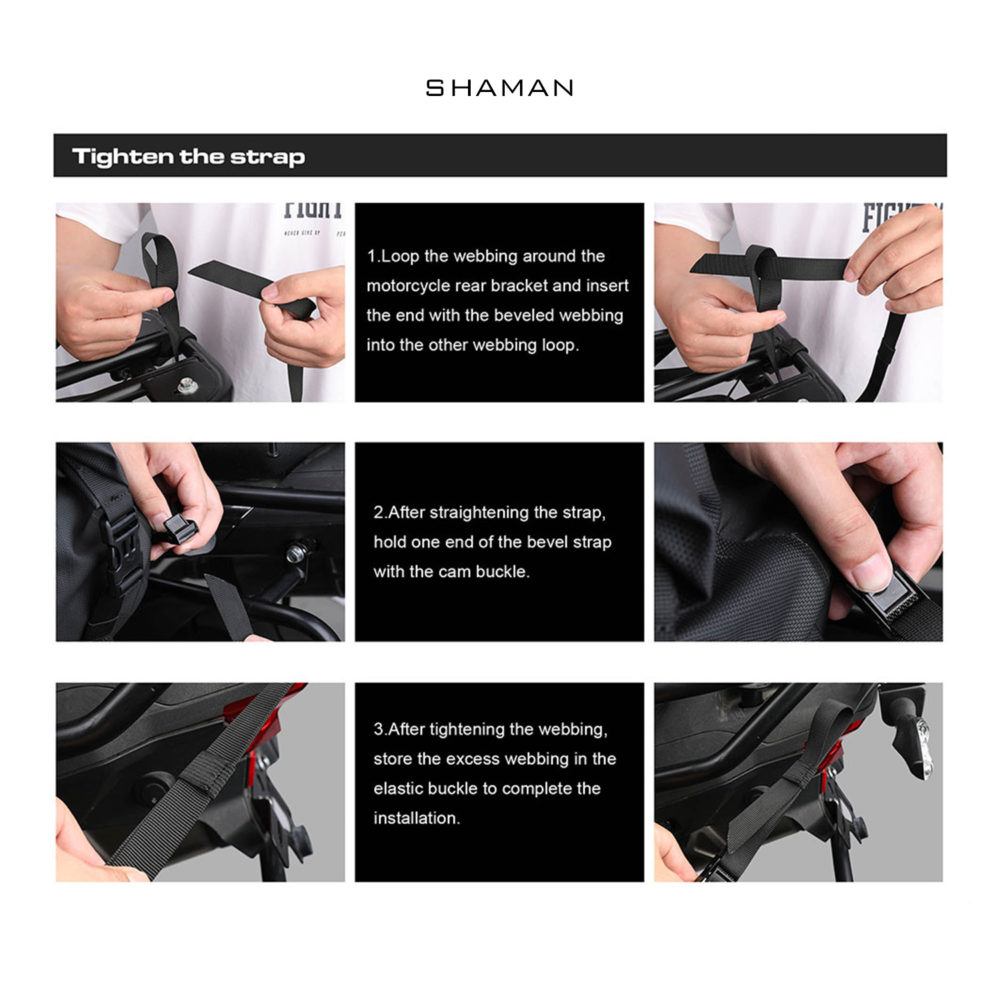 SHAMAN

Tighten the strap

FIGHT

NEVER GIVE UP

1.Loop the webbing around the motorcycle rear bracket and insert the end with the beveled webbing into the other webbing loop.

FIGHT

2.After straightening the strap, hold one end of the bevel strap with the cam buckle.

3.After tightening the webbing, store the excess webbing in the elastic buckle to complete the installation.