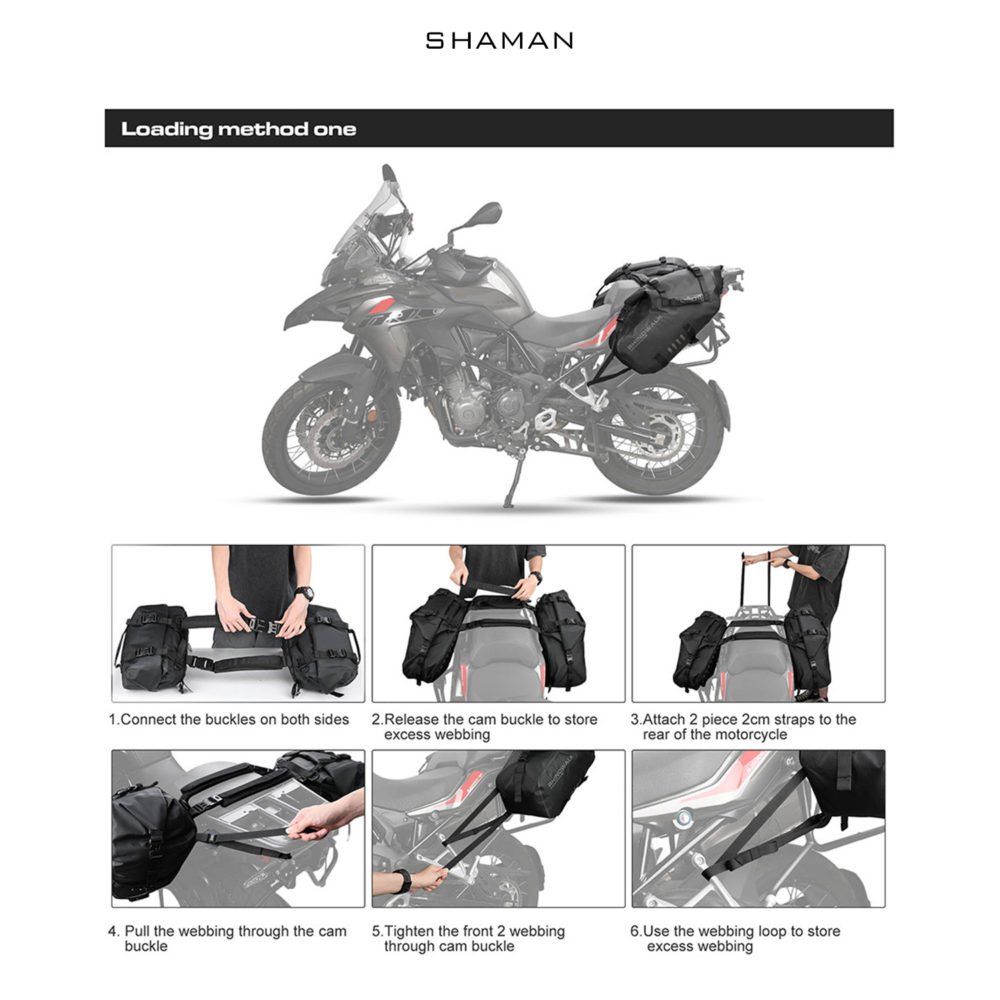 SHAMAN

Loading method one

1.Connect the buckles on both sides

2.Release the cam buckle to store excess webbing

3.Attach 2 piece 2cm straps to the rear of the motorcycle

4. Pull the webbing through the cam buckle

5.Tighten the front 2 webbing through cam buckle

6.Use the webbing loop to store excess webbing